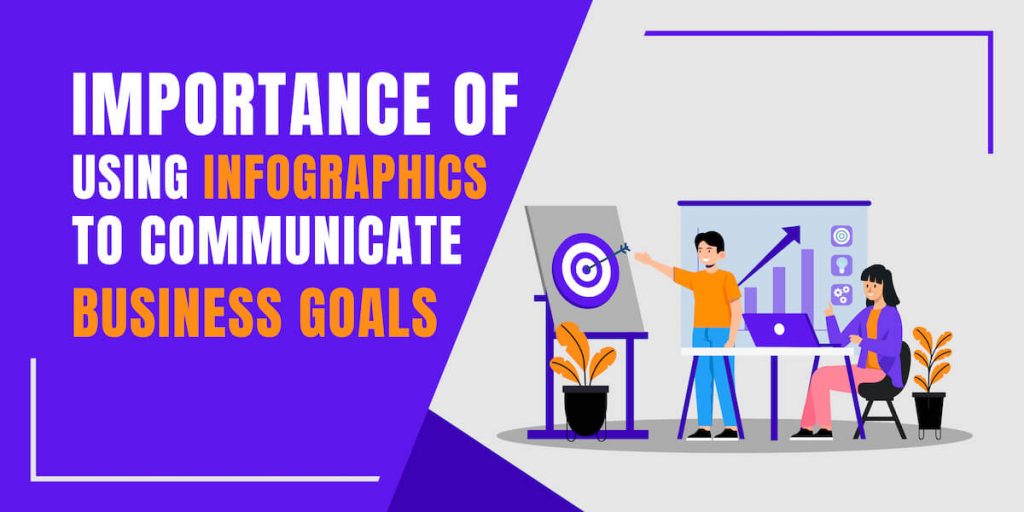 IMPORTANCE OF USING INFOGRAPHICS TO COMMUNICATE BUSINESS GOALS