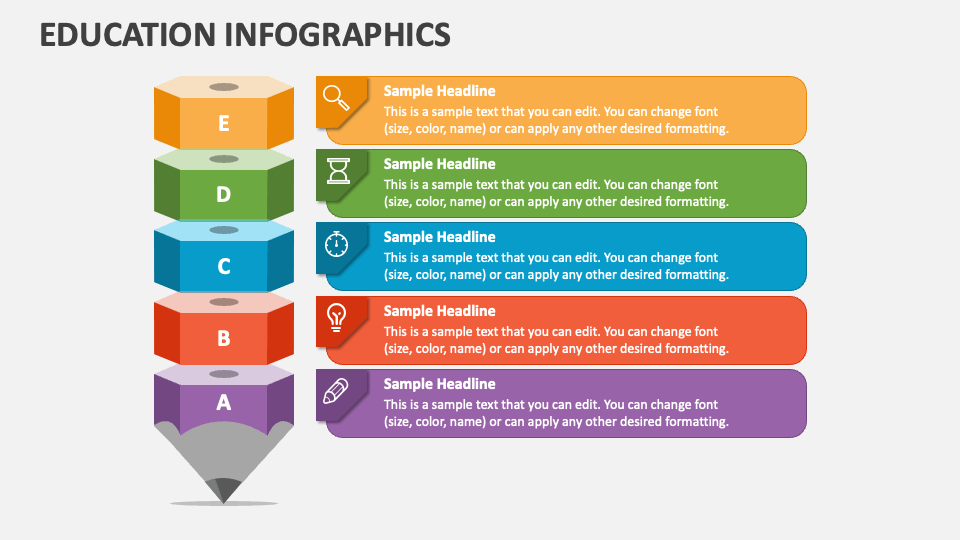 EDUCATION INFOGRAPHICS

E

Sample Headline
This is a sample text that you can edit. You can change font (size, color, name) or can apply any other desired formatting.

D

Sample Headline
This is a sample text that you can edit. You can change font (size, color, name) or can apply any other desired formatting.

C

Sample Headline
This is a sample text that you can edit. You can change font (size, color, name) or can apply any other desired formatting.

B

Sample Headline
This is a sample text that you can edit. You can change font (size, color, name) or can apply any other desired formatting.

A

Sample Headline
This is a sample text that you can edit. You can change font (size, color, name) or can apply any other desired formatting.