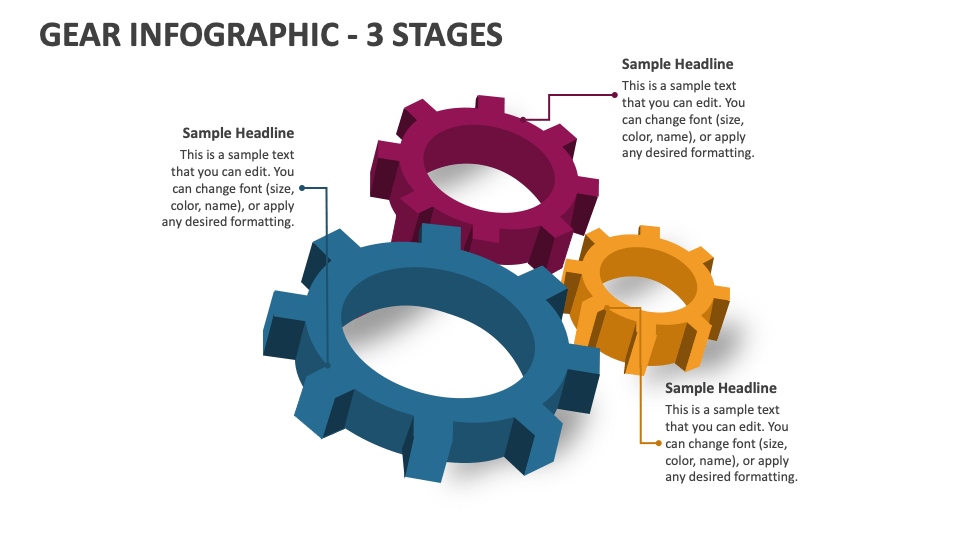 GEAR INFOGRAPHIC - 3 STAGES

Sample Headline
This is a sample text that you can edit. You can change font (size, color, name), or apply any desired formatting.

Sample Headline
This is a sample text that you can edit. You can change font (size, color, name), or apply any desired formatting.

Sample Headline
This is a sample text that you can edit. You can change font (size, color, name), or apply any desired formatting.