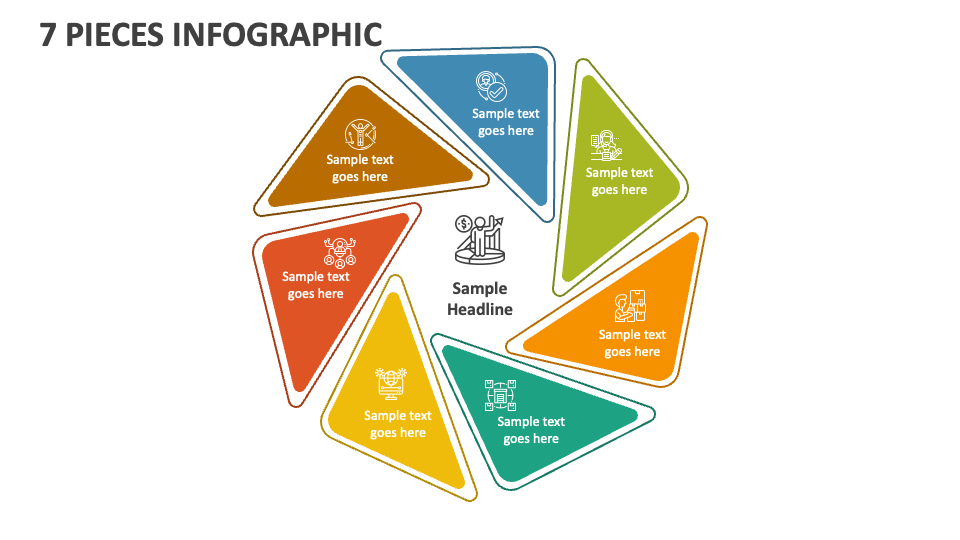 7 PIECES INFOGRAPHIC

Sample text goes here

Sample text goes here

Sample text goes here

Sample text goes here

Sample text goes here

Sample text goes here

Sample text goes here

Sample Headline