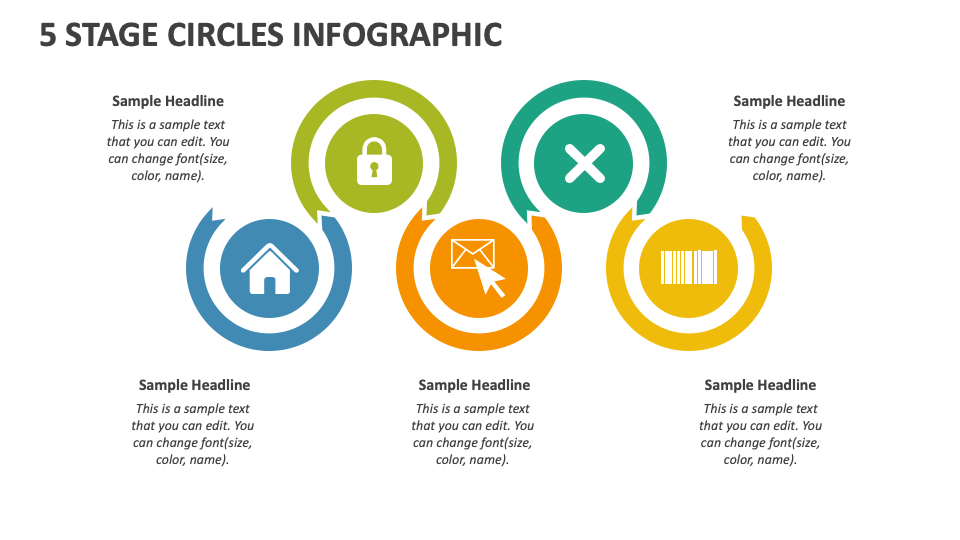 5 STAGE CIRCLES INFOGRAPHIC

Sample Headline
This is a sample text that you can edit. You can change font(size, color, name).

Sample Headline
This is a sample text that you can edit. You can change font(size, color, name).

Sample Headline
This is a sample text that you can edit. You can change font(size, color, name).

Sample Headline
This is a sample text that you can edit. You can change font(size, color, name).

Sample Headline
This is a sample text that you can edit. You can change font(size, color, name).