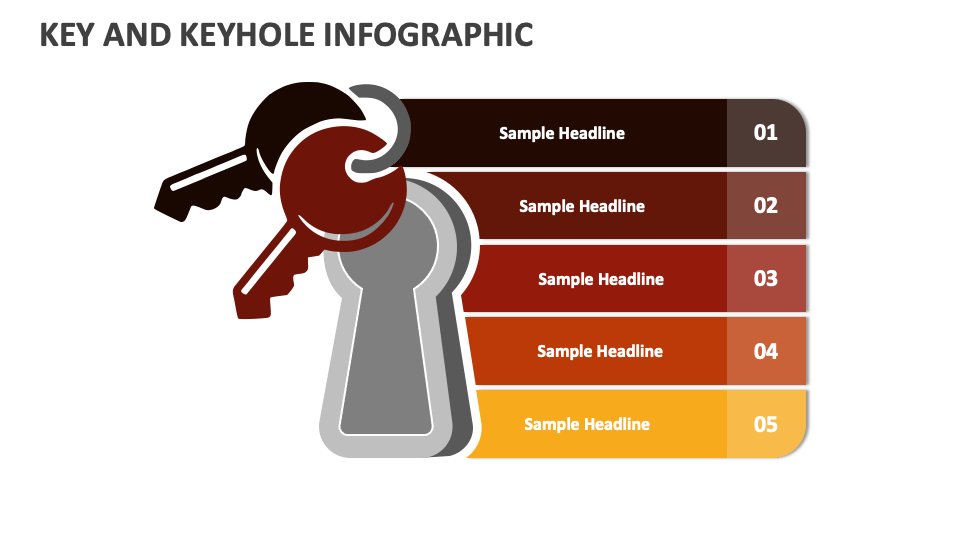 KEY AND KEYHOLE INFOGRAPHIC

Sample Headline 01

Sample Headline 02

Sample Headline 03

Sample Headline 04

Sample Headline 05