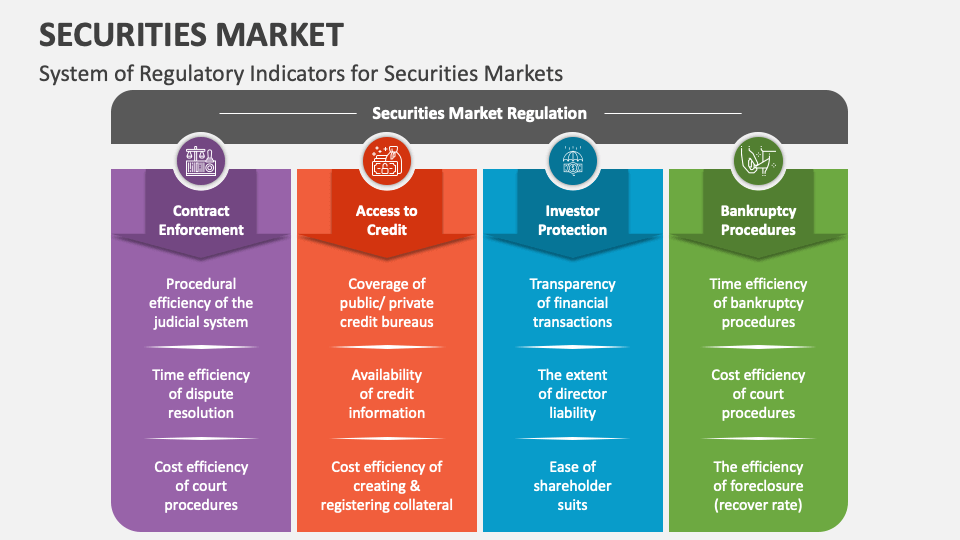 SECURITIES MARKET

System of Regulatory Indicators for Securities Markets

Securities Market Regulation

Contract Enforcement

Procedural efficiency of the judicial system

Time efficiency of dispute resolution

Cost efficiency of court procedures

Access to Credit

Coverage of public/ private credit bureaus

Availability of credit information

Cost efficiency of creating & registering collateral

Investor Protection

Transparency of financial transactions

The extent of director liability

Ease of shareholder suits

Bankruptcy Procedures

Time efficiency of bankruptcy procedures

Cost efficiency of court procedures

The efficiency of foreclosure (recover rate)