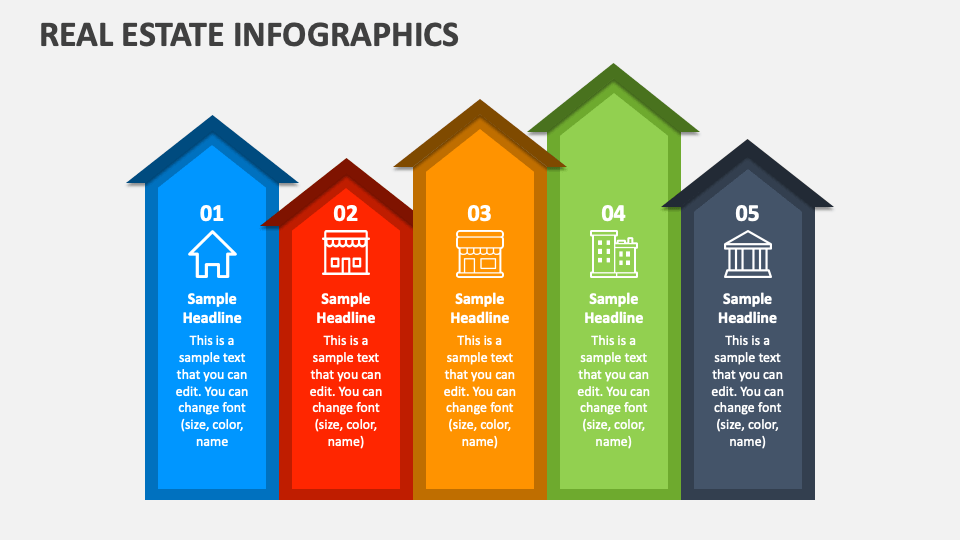 REAL ESTATE INFOGRAPHICS

01

Sample Headline

This is a sample text that you can edit. You can change font (size, color, name

02

Sample Headline

This is a sample text that you can edit. You can change font (size, color, name)

03

Sample Headline

This is a sample text that you can edit. You can change font (size, color, name)

04

Sample Headline

This is a sample text that you can edit. You can change font (size, color, name)

05

Sample Headline

This is a sample text that you can edit. You can change font (size, color, name)