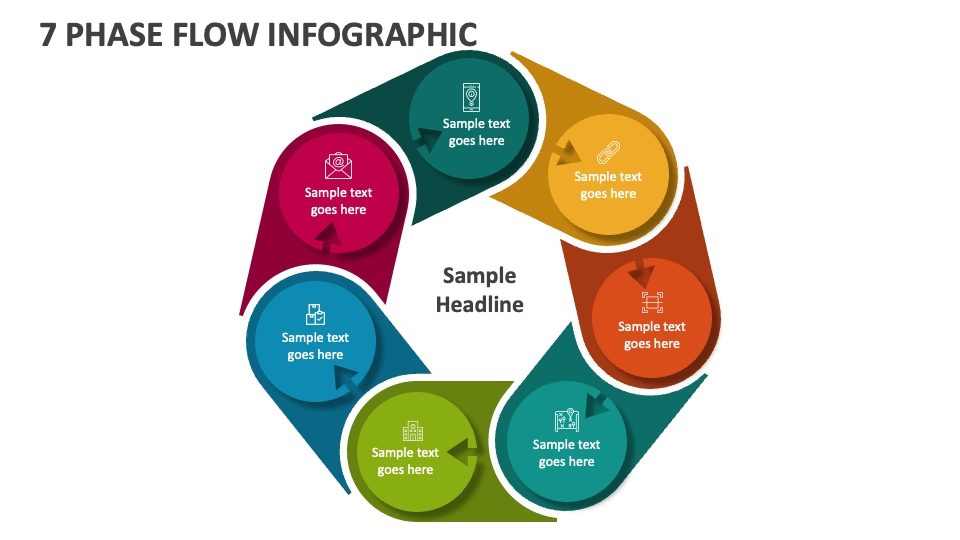 7 PHASE FLOW INFOGRAPHIC

Sample text goes here

Sample text goes here

Sample text goes here

Sample text goes here

Sample text goes here

Sample text goes here

Sample text goes here

Sample Headline