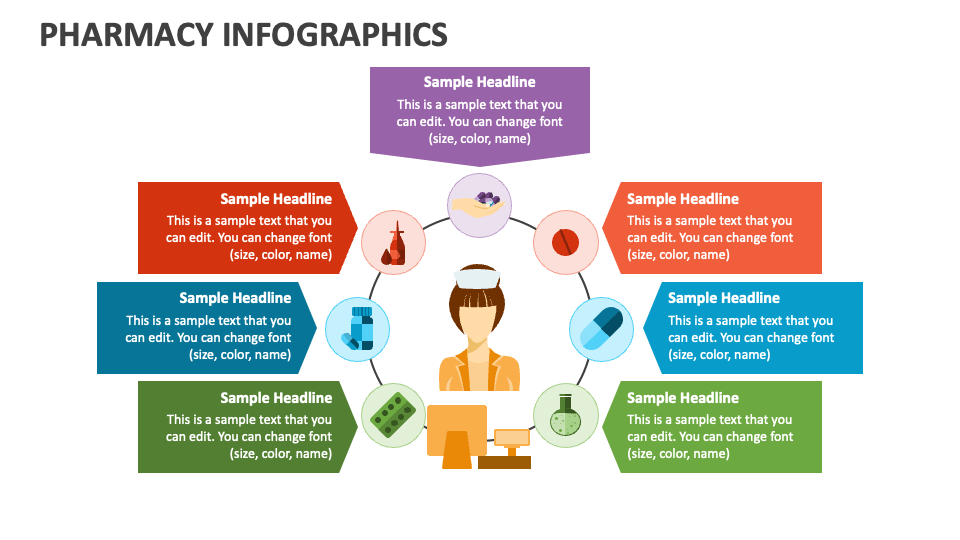 PHARMACY INFOGRAPHICS

Sample Headline
This is a sample text that you can edit. You can change font (size, color, name)

Sample Headline
This is a sample text that you can edit. You can change font (size, color, name)

Sample Headline
This is a sample text that you can edit. You can change font (size, color, name)

Sample Headline
This is a sample text that you can edit. You can change font (size, color, name)

Sample Headline
This is a sample text that you can edit. You can change font (size, color, name)

Sample Headline
This is a sample text that you can edit. You can change font (size, color, name)

Sample Headline
This is a sample text that you can edit. You can change font (size, color, name)