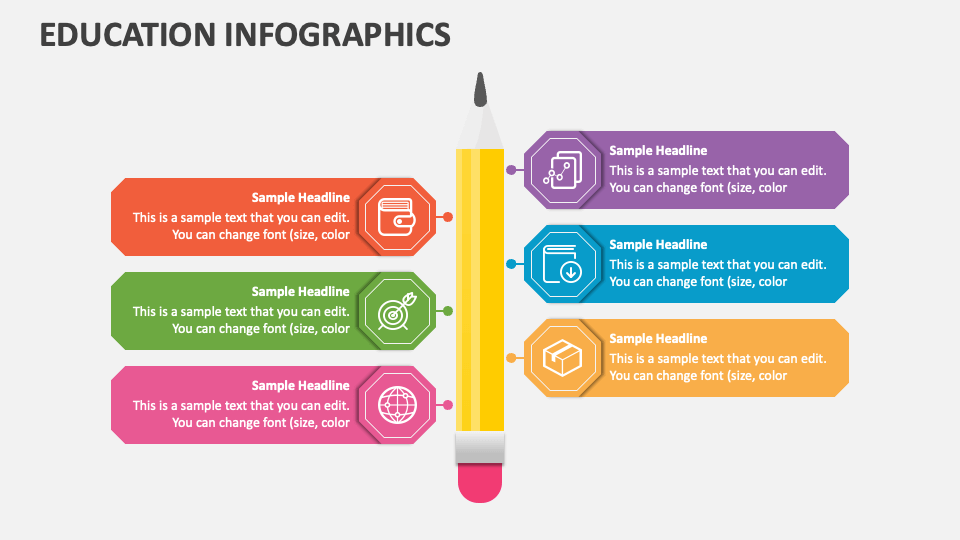 EDUCATION INFOGRAPHICS

Sample Headline
This is a sample text that you can edit. You can change font (size, color

Sample Headline
This is a sample text that you can edit. You can change font (size, color

Sample Headline
This is a sample text that you can edit. You can change font (size, color

Sample Headline
This is a sample text that you can edit. You can change font (size, color

Sample Headline
This is a sample text that you can edit. You can change font (size, color

Sample Headline
This is a sample text that you can edit. You can change font (size, color