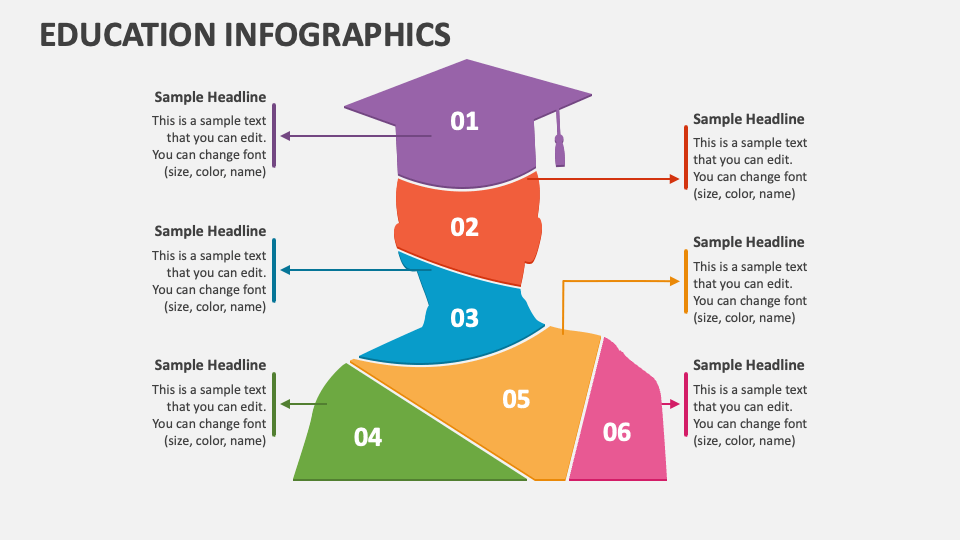 EDUCATION INFOGRAPHICS

Sample Headline
This is a sample text that you can edit. You can change font (size, color, name)

Sample Headline
This is a sample text that you can edit. You can change font (size, color, name)

Sample Headline
This is a sample text that you can edit. You can change font (size, color, name)

01

02

03

04

05

06

Sample Headline
This is a sample text that you can edit. You can change font (size, color, name)

Sample Headline
This is a sample text that you can edit. You can change font (size, color, name)

Sample Headline
This is a sample text that you can edit. You can change font (size, color, name)