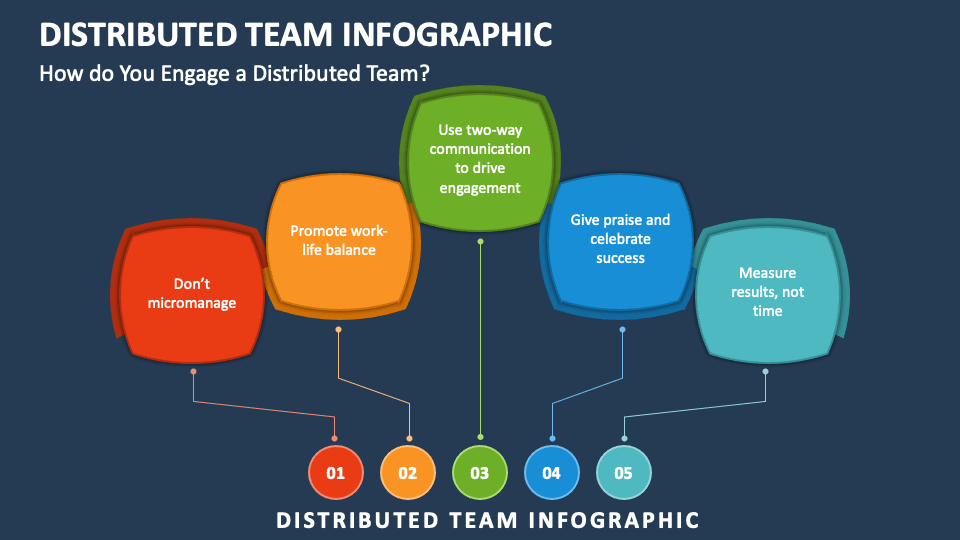 DISTRIBUTED TEAM INFOGRAPHIC

How do You Engage a Distributed Team?

Don't micromanage

Promote work-life balance

Use two-way communication to drive engagement

Give praise and celebrate success

Measure results, not time

01

02

03

04

05

DISTRIBUTED TEAM INFOGRAPHIC