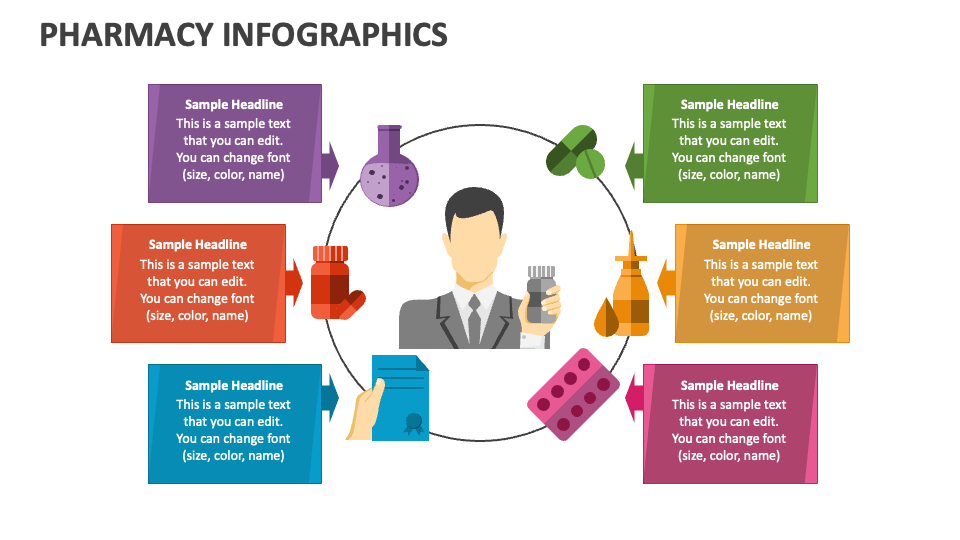 PHARMACY INFOGRAPHICS

Sample Headline
This is a sample text that you can edit. You can change font (size, color, name)

Sample Headline
This is a sample text that you can edit. You can change font (size, color, name)

Sample Headline
This is a sample text that you can edit. You can change font (size, color, name)

Sample Headline
This is a sample text that you can edit. You can change font (size, color, name)

Sample Headline
This is a sample text that you can edit. You can change font (size, color, name)

Sample Headline
This is a sample text that you can edit. You can change font (size, color, name)