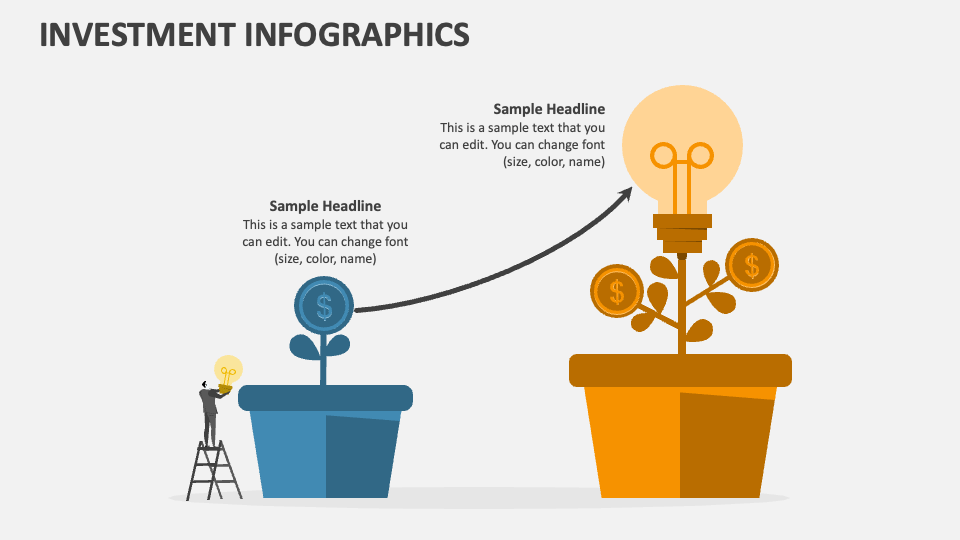 INVESTMENT INFOGRAPHICS

Sample Headline
This is a sample text that you can edit. You can change font (size, color, name)

Sample Headline
This is a sample text that you can edit. You can change font (size, color, name)

$

$

$