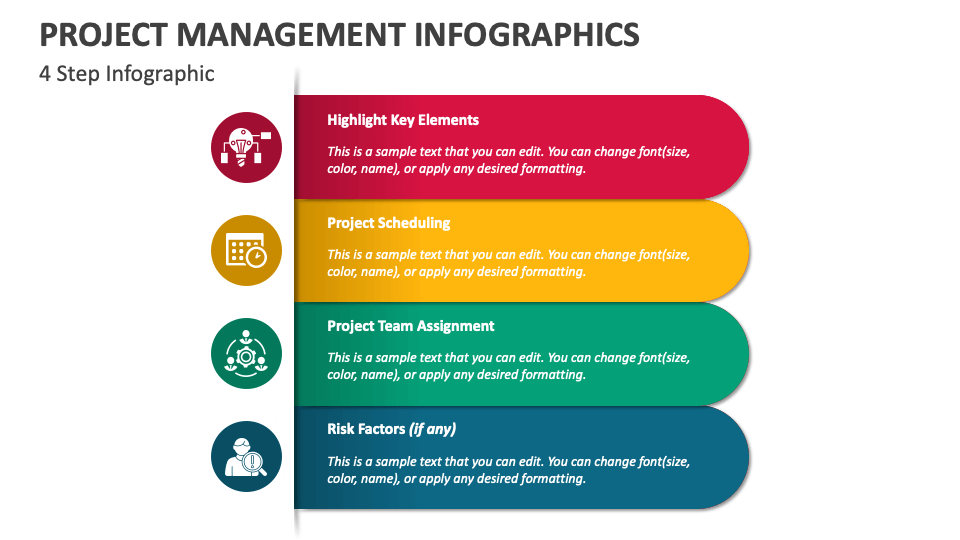 PROJECT MANAGEMENT INFOGRAPHICS
4 Step Infographic

Highlight Key Elements
This is a sample text that you can edit. You can change font(size, color, name), or apply any desired formatting.

Project Scheduling
This is a sample text that you can edit. You can change font(size, color, name), or apply any desired formatting.

Project Team Assignment
This is a sample text that you can edit. You can change font(size, color, name), or apply any desired formatting.

Risk Factors (if any)
This is a sample text that you can edit. You can change font(size, color, name), or apply any desired formatting.