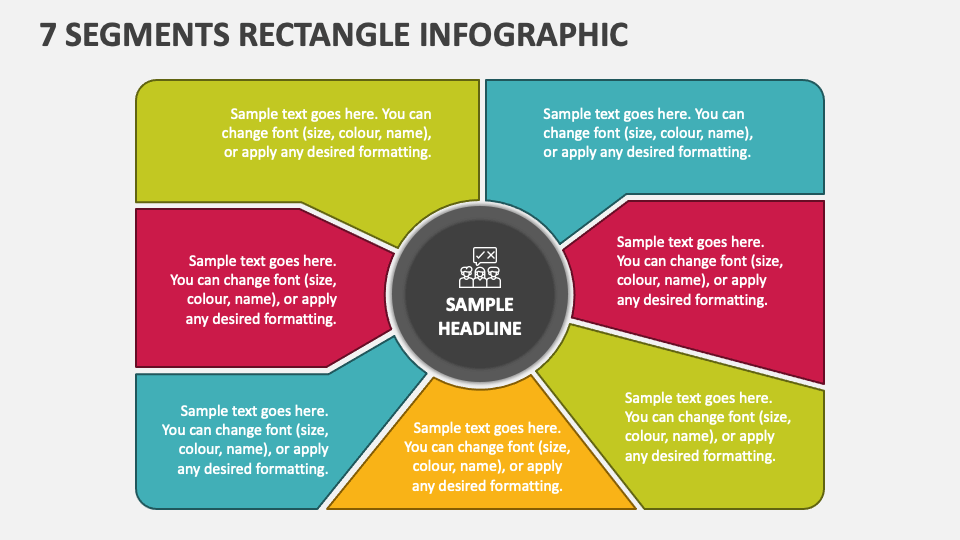 7 SEGMENTS RECTANGLE INFOGRAPHIC

Sample text goes here. You can change font (size, colour, name), or apply any desired formatting.

Sample text goes here. You can change font (size, colour, name), or apply any desired formatting.

Sample text goes here. You can change font (size, colour, name), or apply any desired formatting.

SAMPLE HEADLINE

Sample text goes here. You can change font (size, colour, name), or apply any desired formatting.

Sample text goes here. You can change font (size, colour, name), or apply any desired formatting.

Sample text goes here. You can change font (size, colour, name), or apply any desired formatting.

Sample text goes here. You can change font (size, colour, name), or apply any desired formatting.