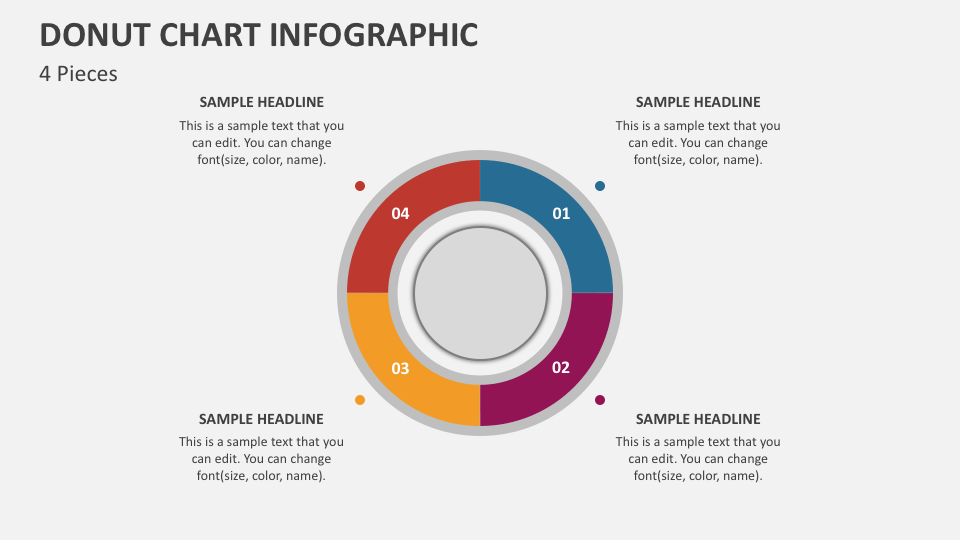 DONUT CHART INFOGRAPHIC

4 Pieces

SAMPLE HEADLINE

This is a sample text that you can edit. You can change font(size, color, name).

SAMPLE HEADLINE

This is a sample text that you can edit. You can change font(size, color, name).

04

01

03

02

SAMPLE HEADLINE

This is a sample text that you can edit. You can change font(size, color, name).

SAMPLE HEADLINE

This is a sample text that you can edit. You can change font(size, color, name).