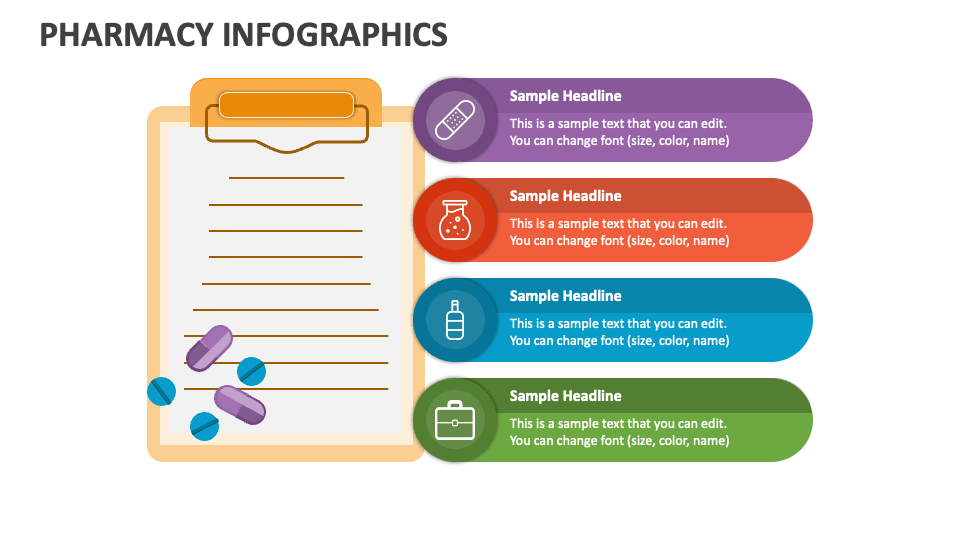 PHARMACY INFOGRAPHICS

Sample Headline
This is a sample text that you can edit. You can change font (size, color, name)

Sample Headline
This is a sample text that you can edit. You can change font (size, color, name)

Sample Headline
This is a sample text that you can edit. You can change font (size, color, name)

Sample Headline
This is a sample text that you can edit. You can change font (size, color, name)