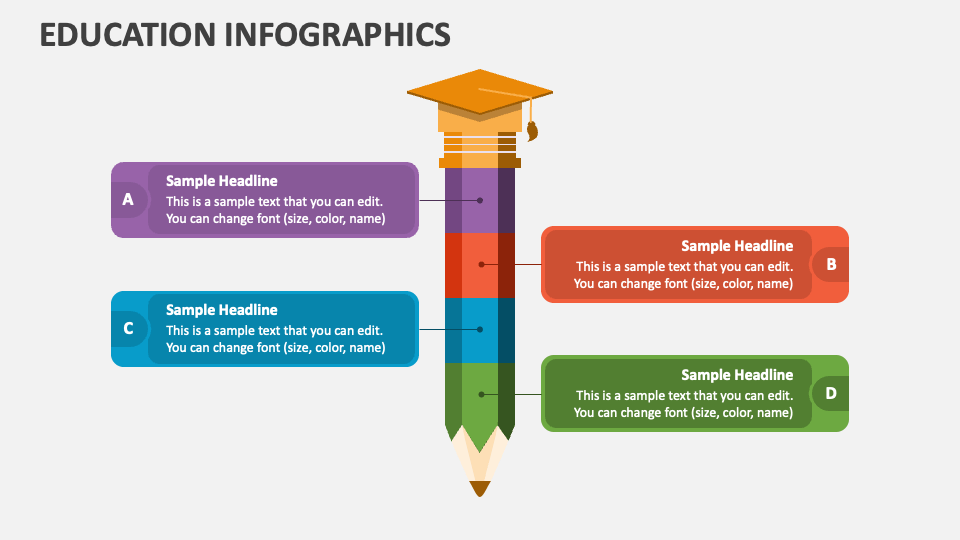 EDUCATION INFOGRAPHICS

A
Sample Headline
This is a sample text that you can edit. You can change font (size, color, name)

Sample Headline
This is a sample text that you can edit. You can change font (size, color, name)
B

C
Sample Headline
This is a sample text that you can edit. You can change font (size, color, name)

Sample Headline
This is a sample text that you can edit. You can change font (size, color, name)
D