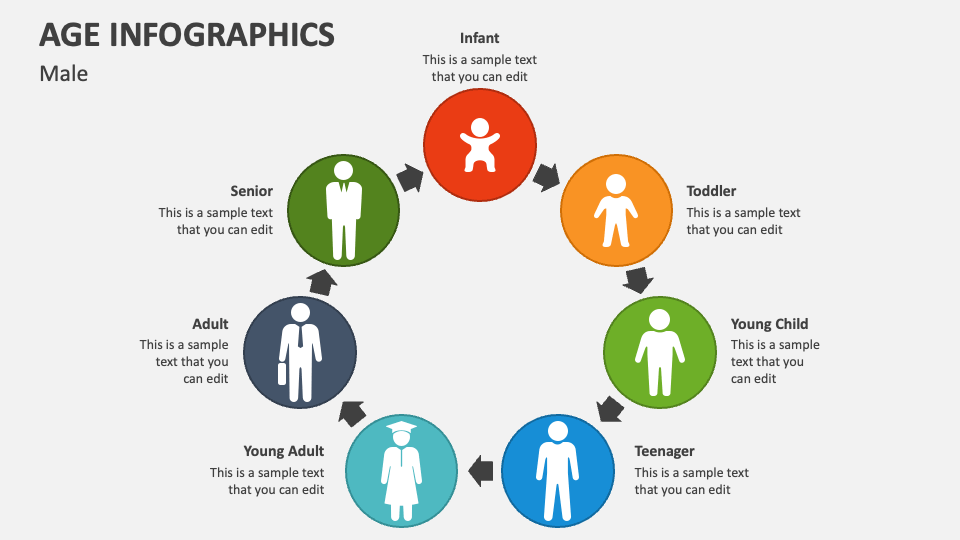 AGE INFOGRAPHICS
Male

Infant
This is a sample text that you can edit

Toddler
This is a sample text that you can edit

Young Child
This is a sample text that you can edit

Teenager
This is a sample text that you can edit

Young Adult
This is a sample text that you can edit

Adult
This is a sample text that you can edit

Senior
This is a sample text that you can edit