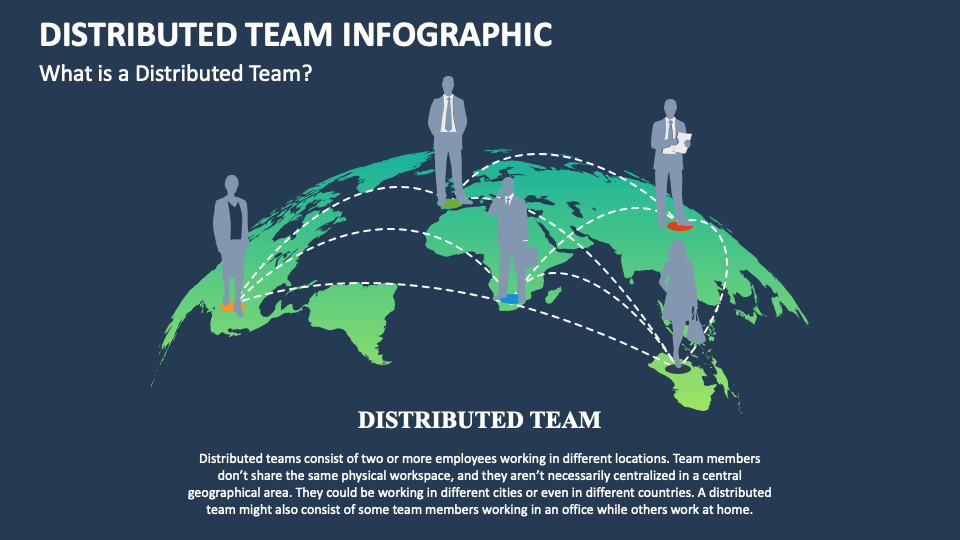 DISTRIBUTED TEAM INFOGRAPHIC

What is a Distributed Team?

DISTRIBUTED TEAM

Distributed teams consist of two or more employees working in different locations. Team members don't share the same physical workspace, and they aren't necessarily centralized in a central geographical area. They could be working in different cities or even in different countries. A distributed team might also consist of some team members working in an office while others work at home.