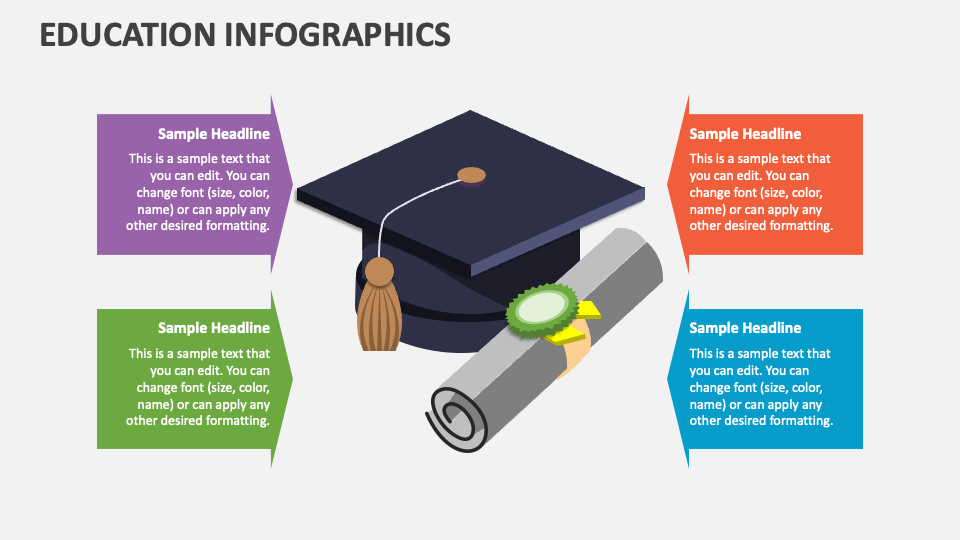 EDUCATION INFOGRAPHICS

Sample Headline

This is a sample text that you can edit. You can change font (size, color, name) or can apply any other desired formatting.

Sample Headline

This is a sample text that you can edit. You can change font (size, color, name) or can apply any other desired formatting.

Sample Headline

This is a sample text that you can edit. You can change font (size, color, name) or can apply any other desired formatting.

Sample Headline

This is a sample text that you can edit. You can change font (size, color, name) or can apply any other desired formatting.