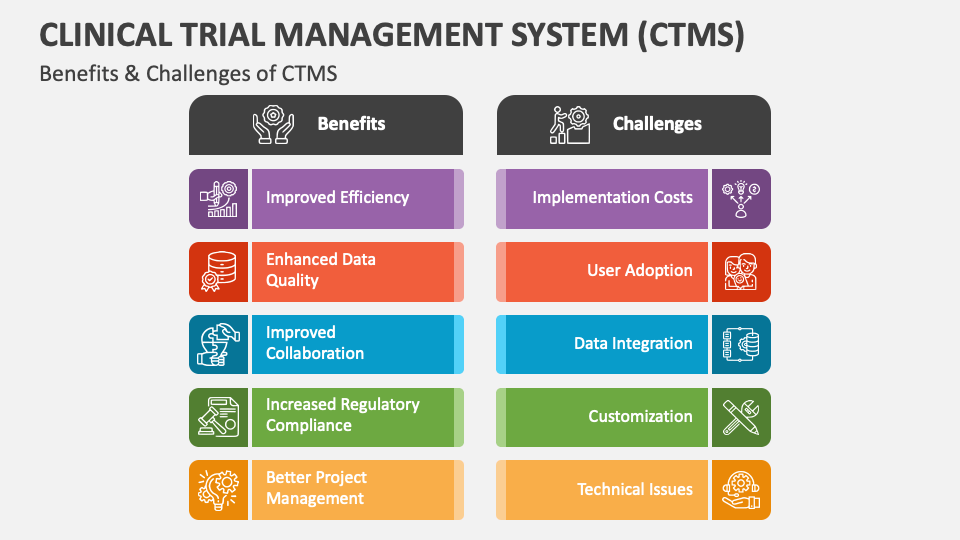 CLINICAL TRIAL MANAGEMENT SYSTEM (CTMS)

Benefits & Challenges of CTMS

Benefits

Improved Efficiency

Enhanced Data Quality

Improved Collaboration

Increased Regulatory Compliance

Better Project Management

Challenges

Implementation Costs

User Adoption

Data Integration

Customization

Technical Issues