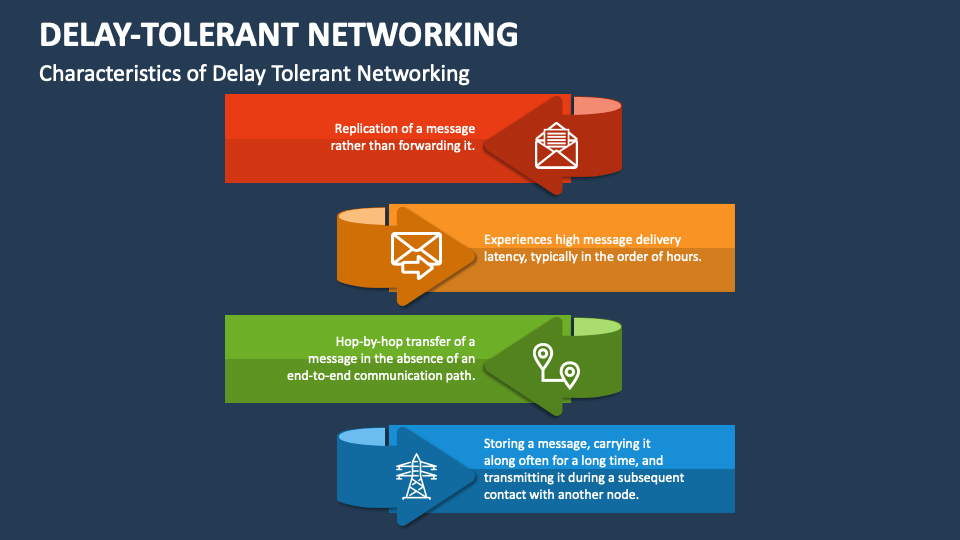 DELAY-TOLERANT NETWORKING

Characteristics of Delay Tolerant Networking

Replication of a message rather than forwarding it.

Experiences high message delivery latency, typically in the order of hours.

Hop-by-hop transfer of a message in the absence of an end-to-end communication path.

Storing a message, carrying it along often for a long time, and transmitting it during a subsequent contact with another node.