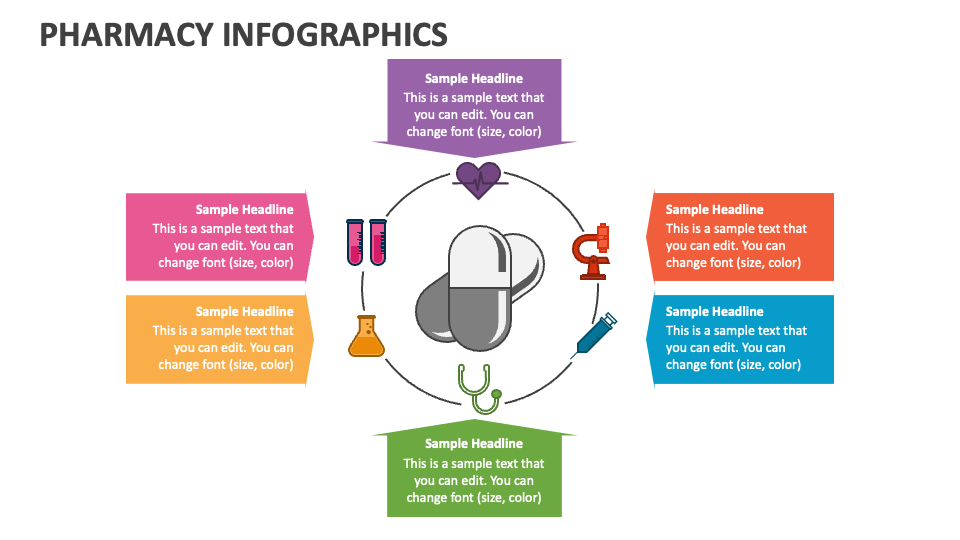 PHARMACY INFOGRAPHICS

Sample Headline
This is a sample text that you can edit. You can change font (size, color)

Sample Headline
This is a sample text that you can edit. You can change font (size, color)

Sample Headline
This is a sample text that you can edit. You can change font (size, color)

Sample Headline
This is a sample text that you can edit. You can change font (size, color)

Sample Headline
This is a sample text that you can edit. You can change font (size, color)

Sample Headline
This is a sample text that you can edit. You can change font (size, color)