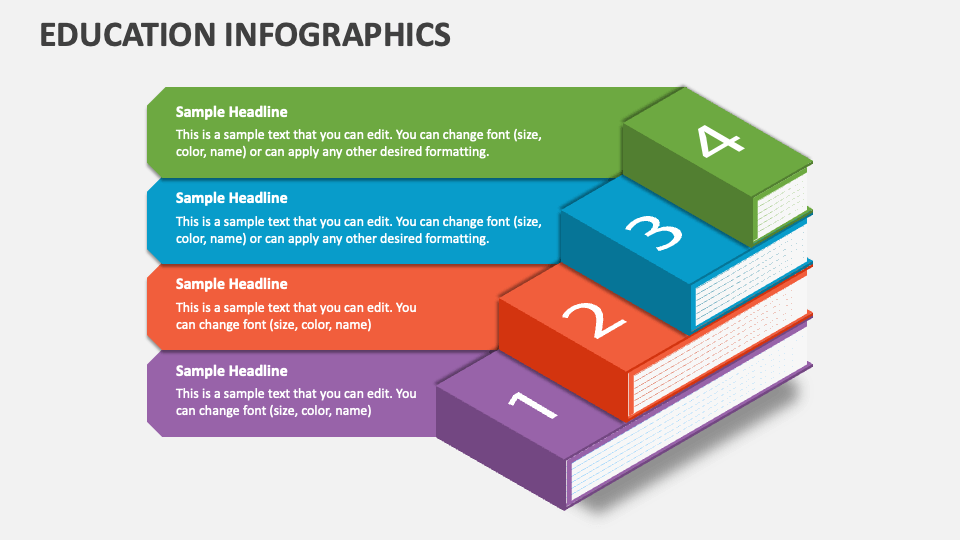 EDUCATION INFOGRAPHICS

Sample Headline
This is a sample text that you can edit. You can change font (size, color, name) or can apply any other desired formatting.

4

Sample Headline
This is a sample text that you can edit. You can change font (size, color, name) or can apply any other desired formatting.

3

Sample Headline
This is a sample text that you can edit. You can change font (size, color, name)

2

Sample Headline
This is a sample text that you can edit. You can change font (size, color, name)

1