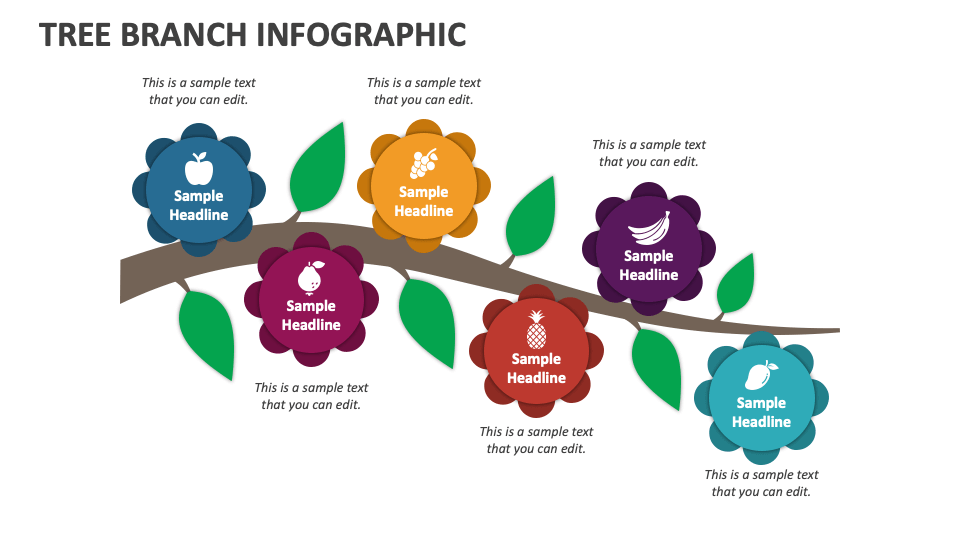 TREE BRANCH INFOGRAPHIC

This is a sample text that you can edit.

Sample Headline

This is a sample text that you can edit.

Sample Headline

This is a sample text that you can edit.

Sample Headline

Sample Headline

This is a sample text that you can edit.

Sample Headline

This is a sample text that you can edit.

Sample Headline

This is a sample text that you can edit.