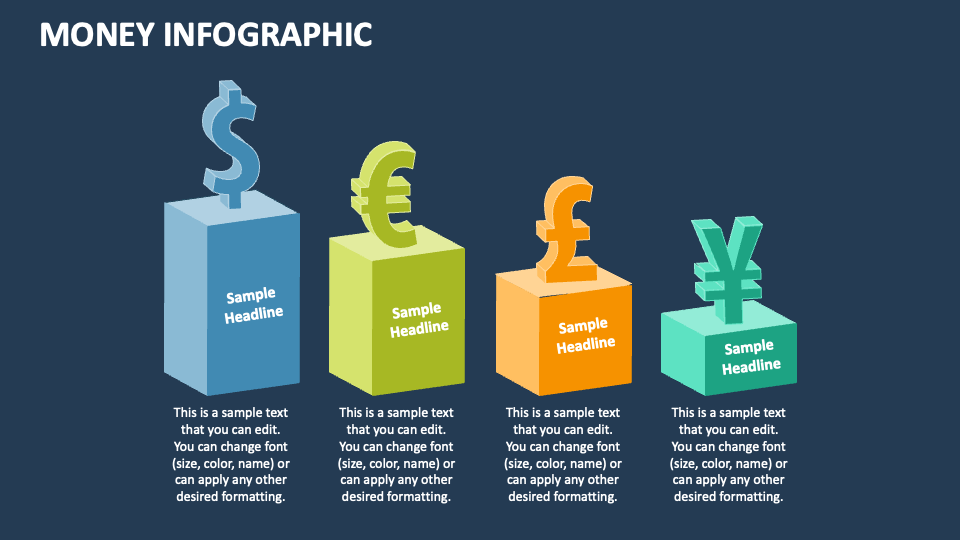 MONEY INFOGRAPHIC

$

Sample Headline

This is a sample text that you can edit. You can change font (size, color, name) or can apply any other desired formatting.

€

Sample Headline

This is a sample text that you can edit. You can change font (size, color, name) or can apply any other desired formatting.

£

Sample Headline

This is a sample text that you can edit. You can change font (size, color, name) or can apply any other desired formatting.

¥

Sample Headline

This is a sample text that you can edit. You can change font (size, color, name) or can apply any other desired formatting.