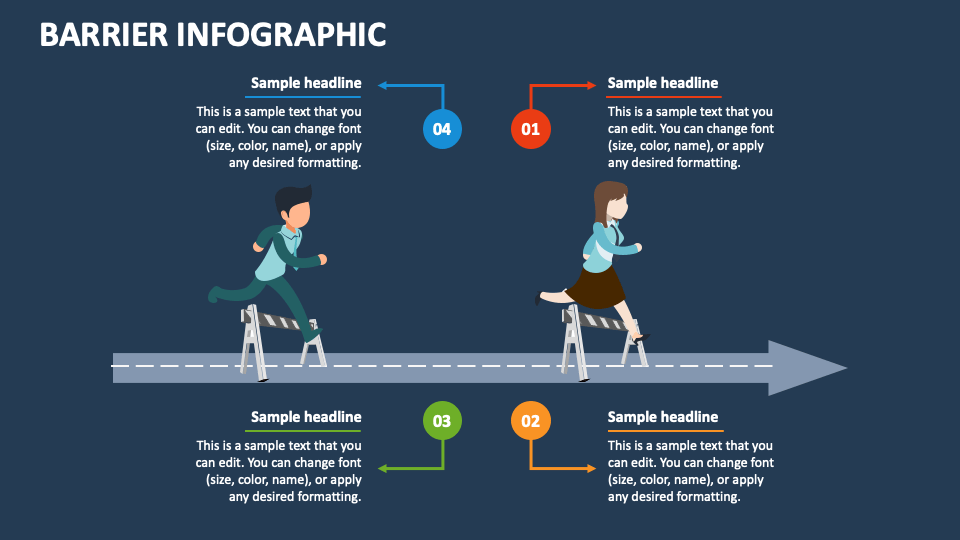 BARRIER INFOGRAPHIC

Sample headline

This is a sample text that you can edit. You can change font (size, color, name), or apply any desired formatting.

04

01

Sample headline

This is a sample text that you can edit. You can change font (size, color, name), or apply any desired formatting.

Sample headline

This is a sample text that you can edit. You can change font (size, color, name), or apply any desired formatting.

03

02

Sample headline

This is a sample text that you can edit. You can change font (size, color, name), or apply any desired formatting.