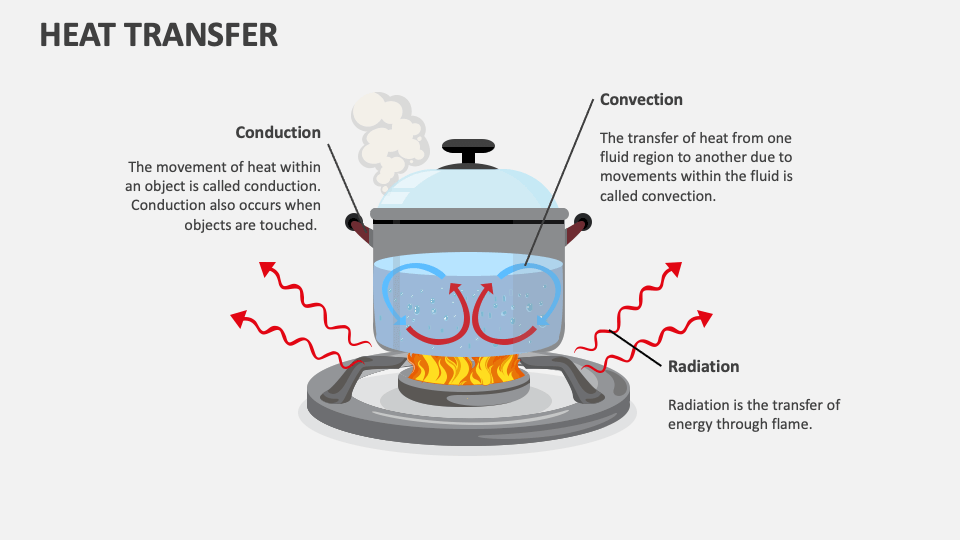 HEAT TRANSFER

Conduction

The movement of heat within an object is called conduction. Conduction also occurs when objects are touched.

Convection

The transfer of heat from one fluid region to another due to movements within the fluid is called convection.

Radiation

Radiation is the transfer of energy through flame.