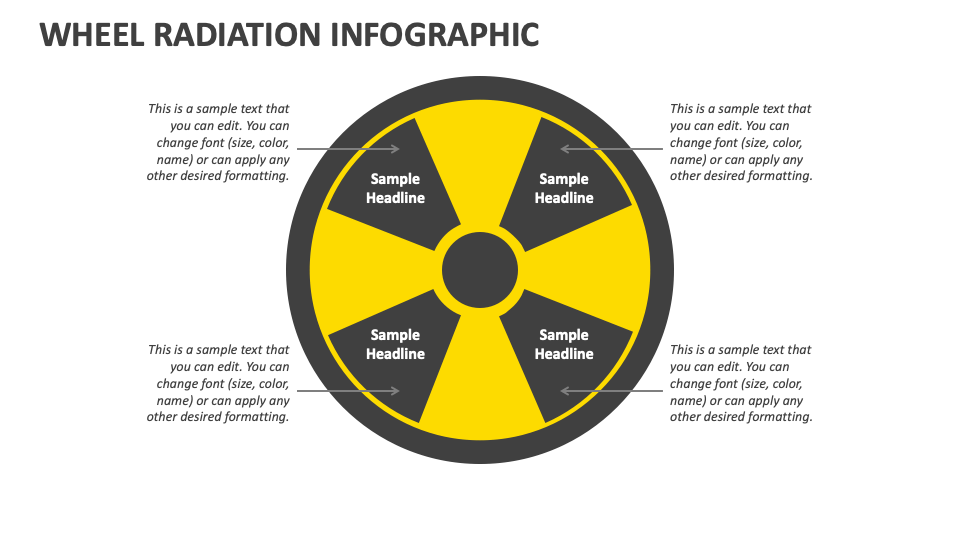 WHEEL RADIATION INFOGRAPHIC

This is a sample text that you can edit. You can change font (size, color, name) or can apply any other desired formatting.

Sample Headline

Sample Headline

This is a sample text that you can edit. You can change font (size, color, name) or can apply any other desired formatting.

This is a sample text that you can edit. You can change font (size, color, name) or can apply any other desired formatting.

Sample Headline

Sample Headline

This is a sample text that you can edit. You can change font (size, color, name) or can apply any other desired formatting.