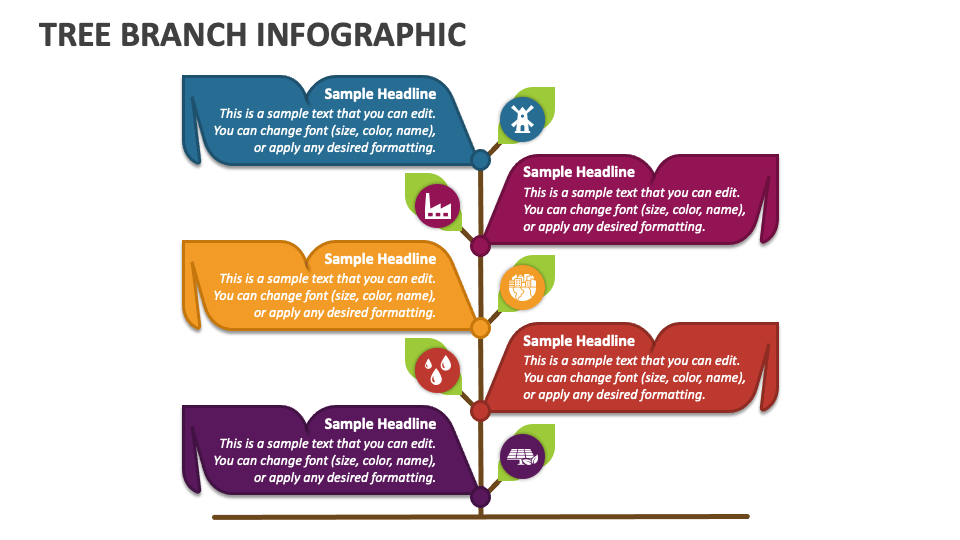 TREE BRANCH INFOGRAPHIC

Sample Headline
This is a sample text that you can edit. You can change font (size, color, name), or apply any desired formatting.

Sample Headline
This is a sample text that you can edit. You can change font (size, color, name), or apply any desired formatting.

Sample Headline
This is a sample text that you can edit. You can change font (size, color, name), or apply any desired formatting.

Sample Headline
This is a sample text that you can edit. You can change font (size, color, name), or apply any desired formatting.

Sample Headline
This is a sample text that you can edit. You can change font (size, color, name), or apply any desired formatting.