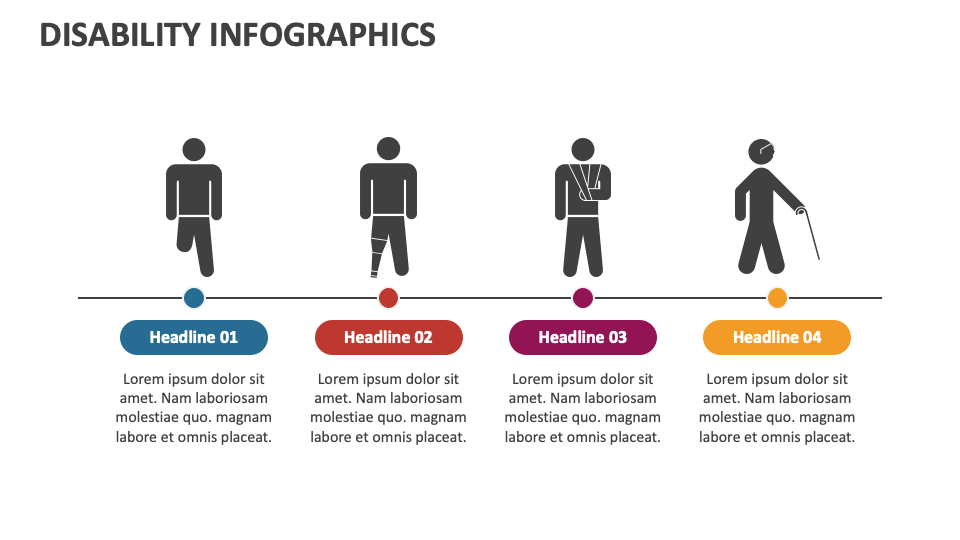 DISABILITY INFOGRAPHICS

Headline 01

Lorem ipsum dolor sit amet. Nam laboriosam molestiae quo. magnam labore et omnis placeat.

Headline 02

Lorem ipsum dolor sit amet. Nam laboriosam molestiae quo. magnam labore et omnis placeat.

Headline 03

Lorem ipsum dolor sit amet. Nam laboriosam molestiae quo. magnam labore et omnis placeat.

Headline 04

Lorem ipsum dolor sit amet. Nam laboriosam molestiae quo. magnam labore et omnis placeat.