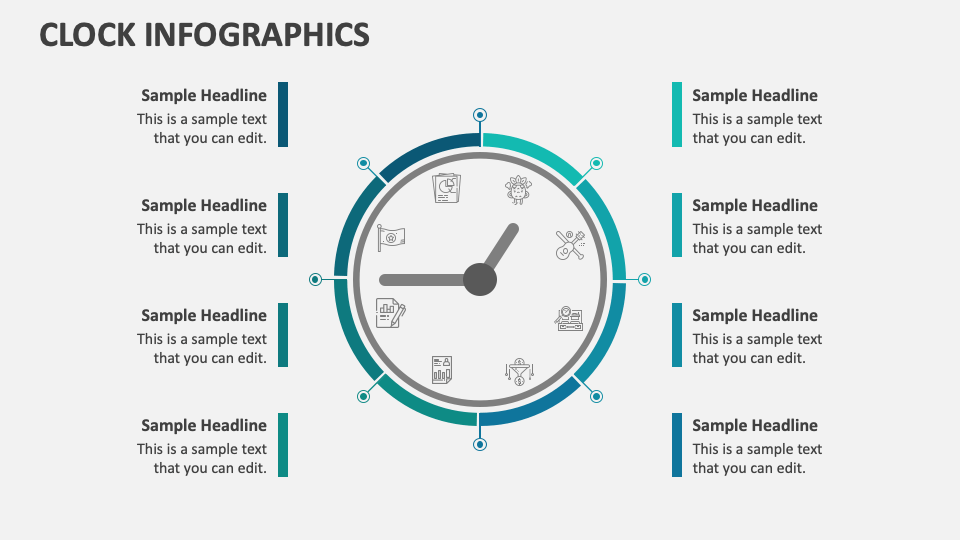 CLOCK INFOGRAPHICS

Sample Headline
This is a sample text that you can edit.

Sample Headline
This is a sample text that you can edit.

Sample Headline
This is a sample text that you can edit.

Sample Headline
This is a sample text that you can edit.

Sample Headline
This is a sample text that you can edit.

Sample Headline
This is a sample text that you can edit.

Sample Headline
This is a sample text that you can edit.

Sample Headline
This is a sample text that you can edit.