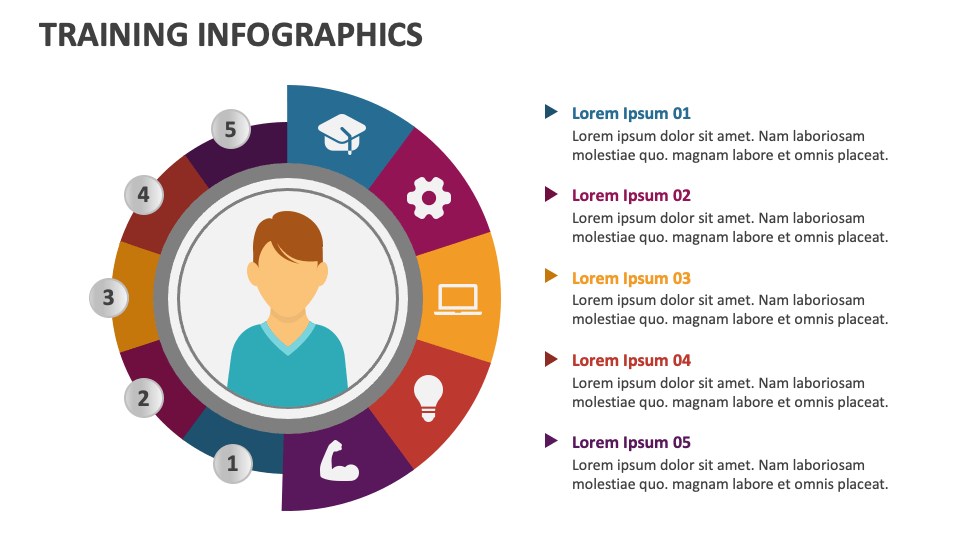 TRAINING INFOGRAPHICS

5
4
3
2
1

Lorem Ipsum 01
Lorem ipsum dolor sit amet. Nam laboriosam molestiae quo. magnam labore et omnis placeat.

Lorem Ipsum 02
Lorem ipsum dolor sit amet. Nam laboriosam molestiae quo. magnam labore et omnis placeat.

Lorem Ipsum 03
Lorem ipsum dolor sit amet. Nam laboriosam molestiae quo. magnam labore et omnis placeat.

Lorem Ipsum 04
Lorem ipsum dolor sit amet. Nam laboriosam molestiae quo. magnam labore et omnis placeat.

Lorem Ipsum 05
Lorem ipsum dolor sit amet. Nam laboriosam molestiae quo. magnam labore et omnis placeat.