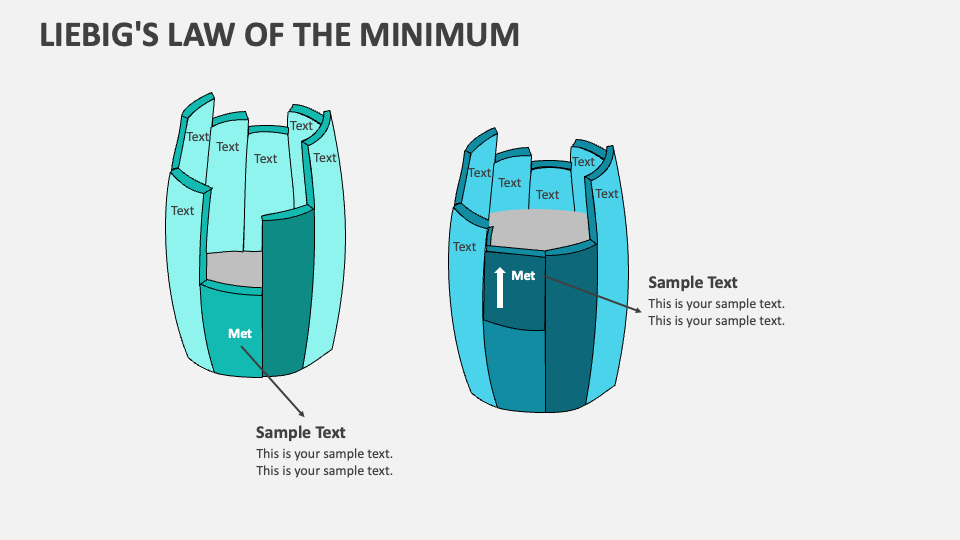 LIEBIG'S LAW OF THE MINIMUM

Text
Text
Text
Text
Text
Text
Met

Sample Text
This is your sample text.
This is your sample text.

Text
Text
Text
Text
Text
Text
Met

Sample Text
This is your sample text.
This is your sample text.