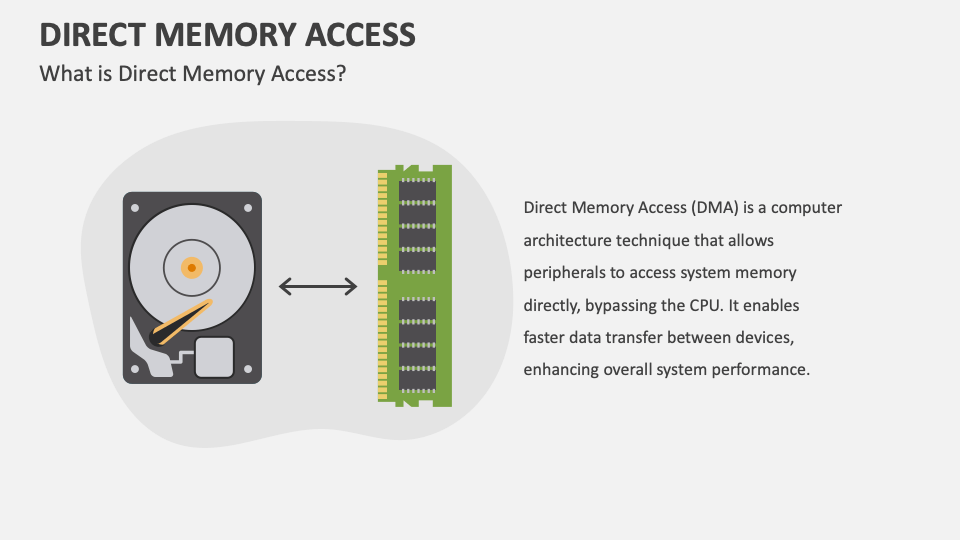 DIRECT MEMORY ACCESS

What is Direct Memory Access?

Direct Memory Access (DMA) is a computer architecture technique that allows peripherals to access system memory directly, bypassing the CPU. It enables faster data transfer between devices, enhancing overall system performance.