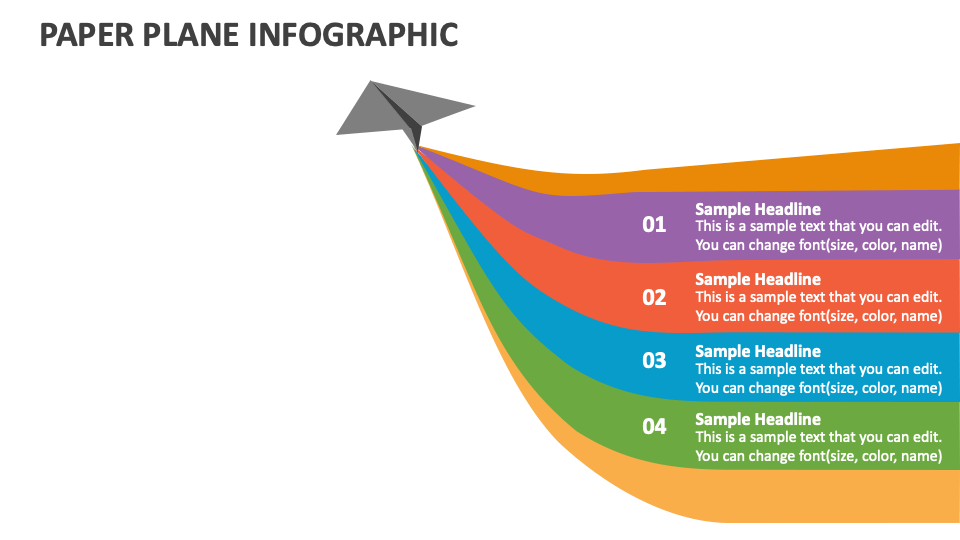 PAPER PLANE INFOGRAPHIC

01
Sample Headline
This is a sample text that you can edit. You can change font(size, color, name)

02
Sample Headline
This is a sample text that you can edit. You can change font(size, color, name)

03
Sample Headline
This is a sample text that you can edit. You can change font(size, color, name)

04
Sample Headline
This is a sample text that you can edit. You can change font(size, color, name)