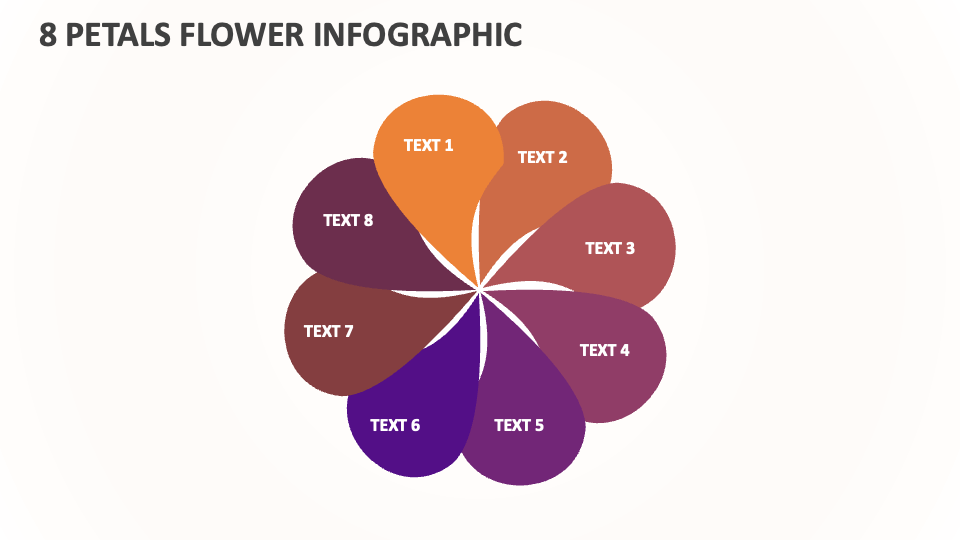 8 PETALS FLOWER INFOGRAPHIC

TEXT 1

TEXT 2

TEXT 3

TEXT 4

TEXT 5

TEXT 6

TEXT 7

TEXT 8