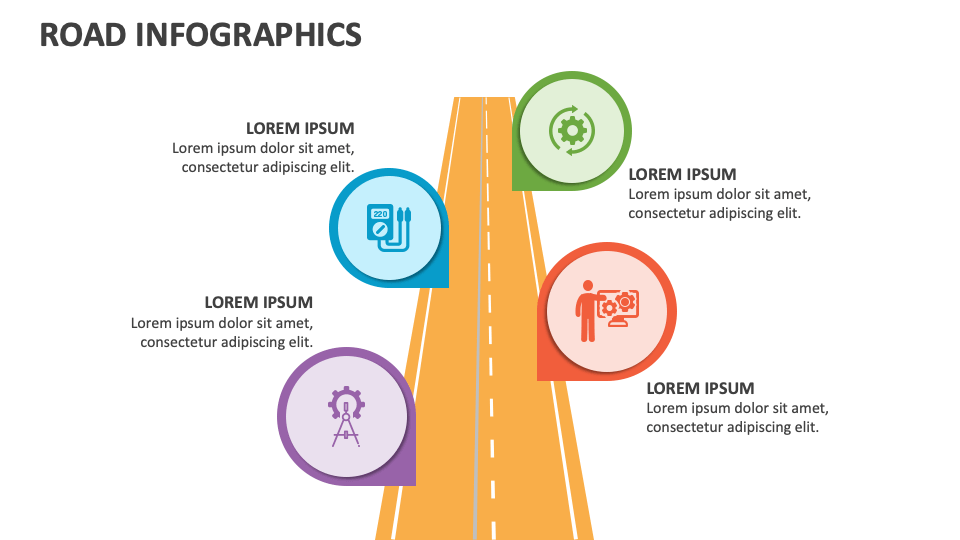 ROAD INFOGRAPHICS

LOREM IPSUM
Lorem ipsum dolor sit amet, consectetur adipiscing elit.

220

LOREM IPSUM
Lorem ipsum dolor sit amet, consectetur adipiscing elit.

LOREM IPSUM
Lorem ipsum dolor sit amet, consectetur adipiscing elit.

LOREM IPSUM
Lorem ipsum dolor sit amet, consectetur adipiscing elit.