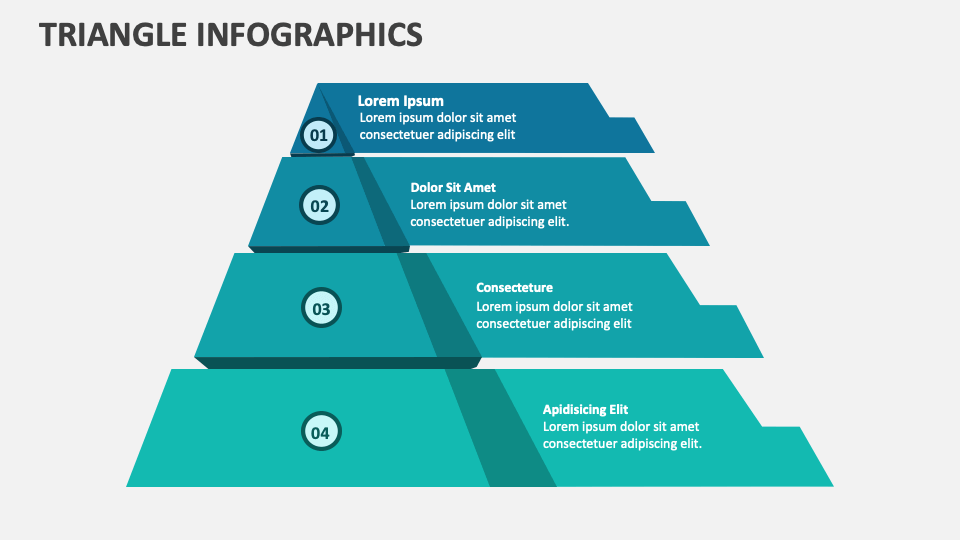 TRIANGLE INFOGRAPHICS

01

Lorem Ipsum
Lorem ipsum dolor sit amet consectetuer adipiscing elit

02

Dolor Sit Amet
Lorem ipsum dolor sit amet consectetuer adipiscing elit.

03

Consecteture
Lorem ipsum dolor sit amet consectetuer adipiscing elit

04

Apidisicing Elit
Lorem ipsum dolor sit amet consectetuer adipiscing elit.