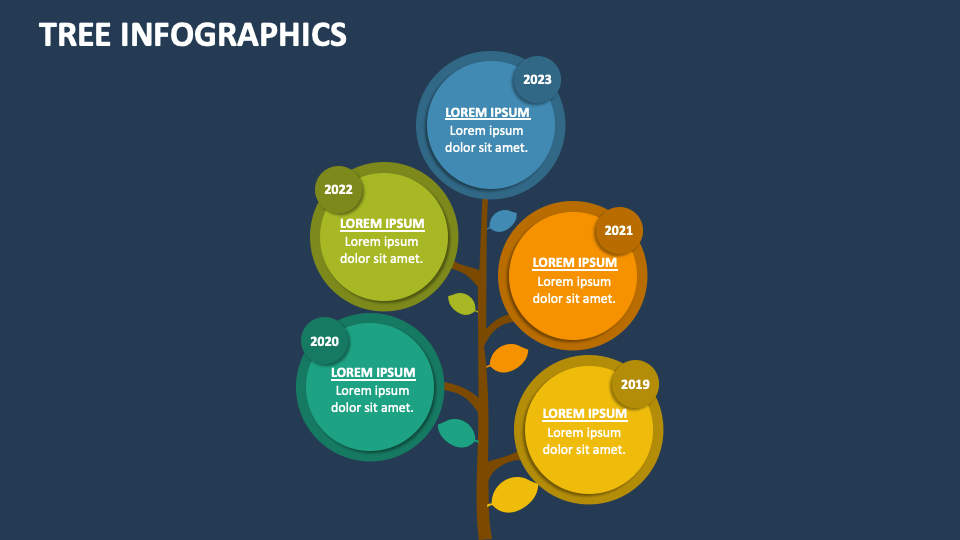 TREE INFOGRAPHICS

2023
LOREM IPSUM
Lorem ipsum dolor sit amet.

2022
LOREM IPSUM
Lorem ipsum dolor sit amet.

2021
LOREM IPSUM
Lorem ipsum dolor sit amet.

2020
LOREM IPSUM
Lorem ipsum dolor sit amet.

2019
LOREM IPSUM
Lorem ipsum dolor sit amet.