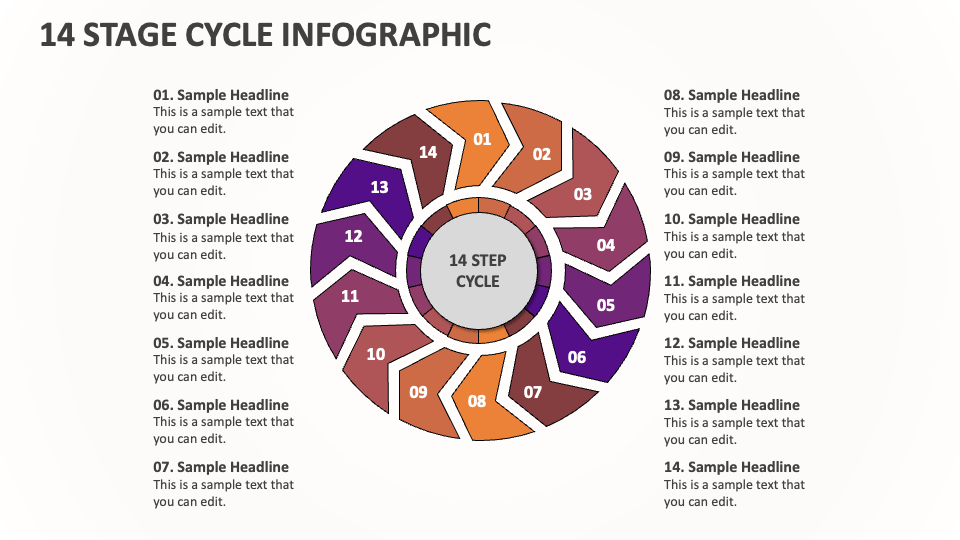 14 STAGE CYCLE INFOGRAPHIC

01. Sample Headline
This is a sample text that you can edit.

02. Sample Headline
This is a sample text that you can edit.

03. Sample Headline
This is a sample text that you can edit.

04. Sample Headline
This is a sample text that you can edit.

05. Sample Headline
This is a sample text that you can edit.

06. Sample Headline
This is a sample text that you can edit.

07. Sample Headline
This is a sample text that you can edit.

01
02
03
04
05
06
07
08
09
10
11
12
13
14

14 STEP CYCLE

08. Sample Headline
This is a sample text that you can edit.

09. Sample Headline
This is a sample text that you can edit.

10. Sample Headline
This is a sample text that you can edit.

11. Sample Headline
This is a sample text that you can edit.

12. Sample Headline
This is a sample text that you can edit.

13. Sample Headline
This is a sample text that you can edit.

14. Sample Headline
This is a sample text that you can edit.