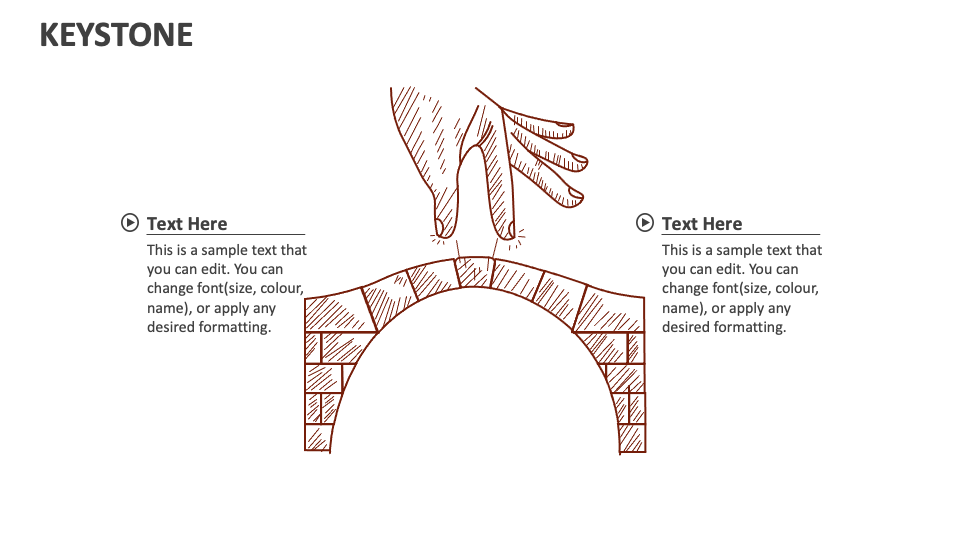 KEYSTONE

Text Here

This is a sample text that you can edit. You can change font(size, colour, name), or apply any desired formatting.

Text Here

This is a sample text that you can edit. You can change font(size, colour, name), or apply any desired formatting.