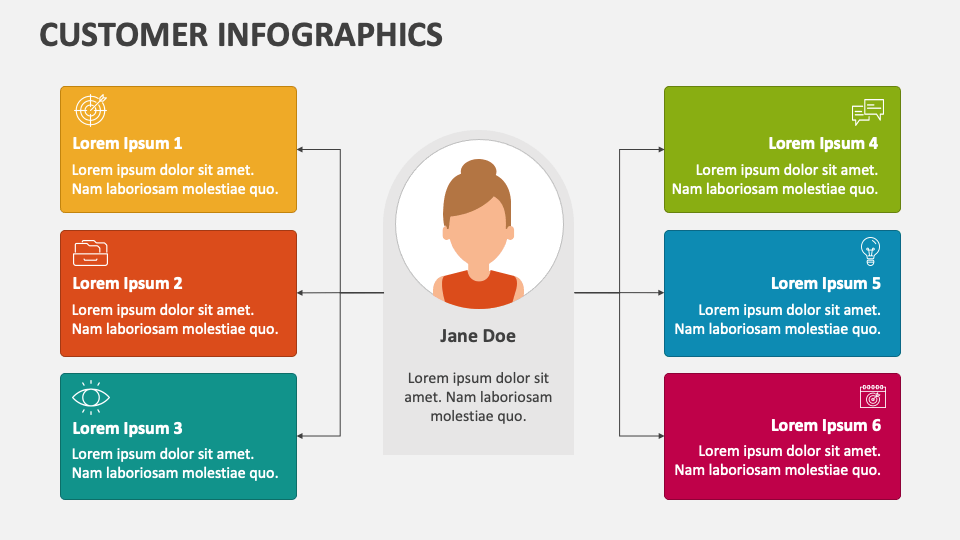 CUSTOMER INFOGRAPHICS

Lorem Ipsum 1

Lorem ipsum dolor sit amet. Nam laboriosam molestiae quo.

Lorem Ipsum 2

Lorem ipsum dolor sit amet. Nam laboriosam molestiae quo.

Lorem Ipsum 3

Lorem ipsum dolor sit amet. Nam laboriosam molestiae quo.

Jane Doe

Lorem ipsum dolor sit amet. Nam laboriosam molestiae quo.

Lorem Ipsum 4

Lorem ipsum dolor sit amet. Nam laboriosam molestiae quo.

Lorem Ipsum 5

Lorem ipsum dolor sit amet. Nam laboriosam molestiae quo.

Lorem Ipsum 6

Lorem ipsum dolor sit amet. Nam laboriosam molestiae quo.