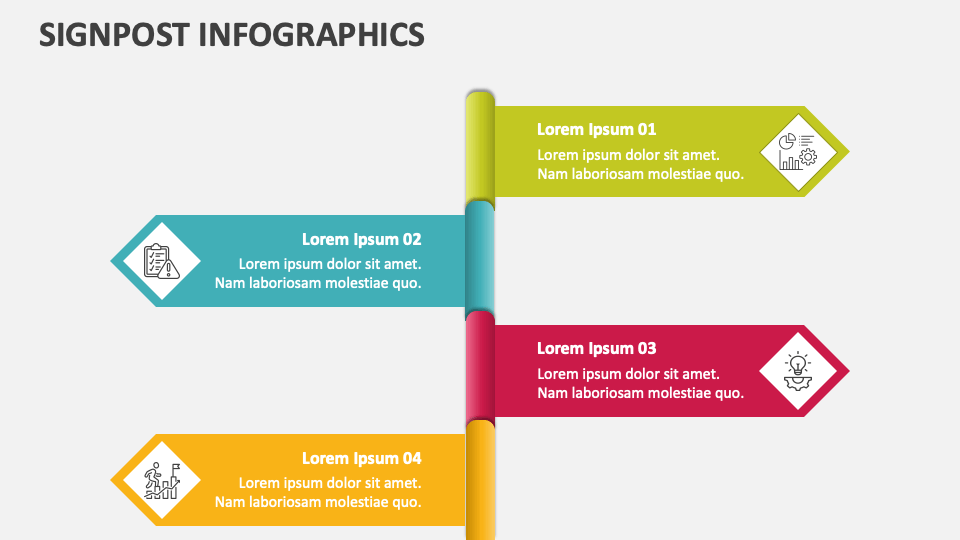 SIGNPOST INFOGRAPHICS

Lorem Ipsum 01
Lorem ipsum dolor sit amet.
Nam laboriosam molestiae quo.

Lorem Ipsum 02
Lorem ipsum dolor sit amet.
Nam laboriosam molestiae quo.

Lorem Ipsum 03
Lorem ipsum dolor sit amet.
Nam laboriosam molestiae quo.

Lorem Ipsum 04
Lorem ipsum dolor sit amet.
Nam laboriosam molestiae quo.