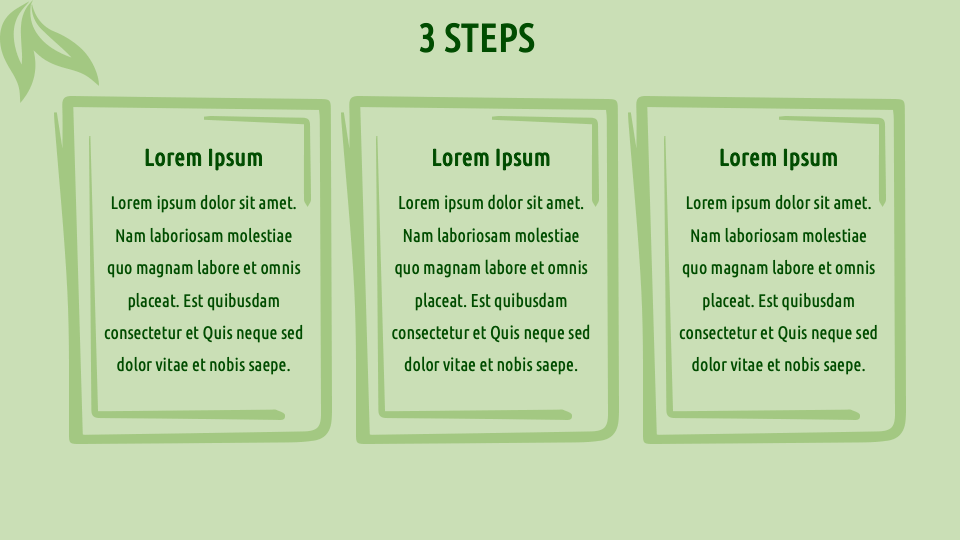 3 STEPS

Lorem Ipsum

Lorem ipsum dolor sit amet. Nam laboriosam molestiae quo magnam labore et omnis placeat. Est quibusdam consectetur et Quis neque sed dolor vitae et nobis saepe.

Lorem Ipsum

Lorem ipsum dolor sit amet. Nam laboriosam molestiae quo magnam labore et omnis placeat. Est quibusdam consectetur et Quis neque sed dolor vitae et nobis saepe.

Lorem Ipsum

Lorem ipsum dolor sit amet. Nam laboriosam molestiae quo magnam labore et omnis placeat. Est quibusdam consectetur et Quis neque sed dolor vitae et nobis saepe.