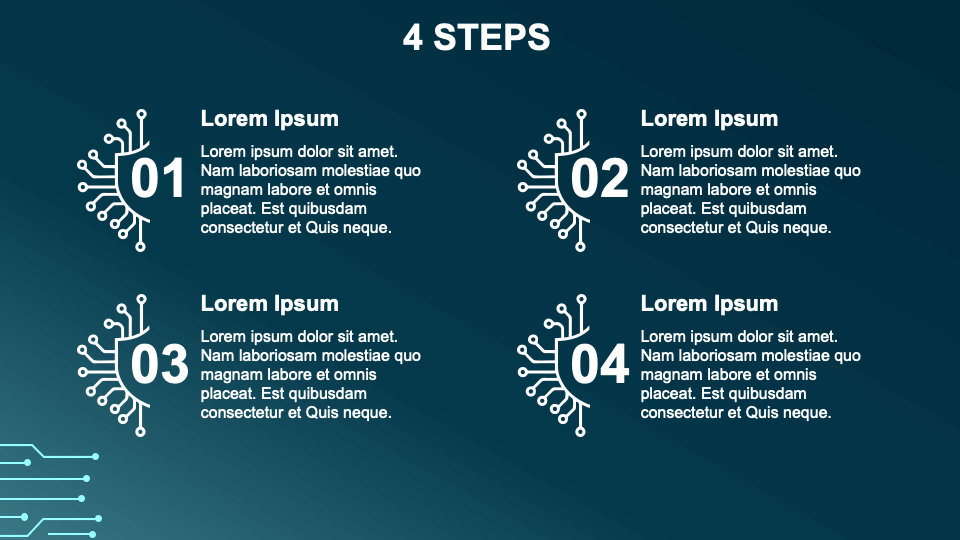 4 STEPS

01

Lorem Ipsum

Lorem ipsum dolor sit amet. Nam laboriosam molestiae quo magnam labore et omnis placeat. Est quibusdam consectetur et Quis neque.

02

Lorem Ipsum

Lorem ipsum dolor sit amet. Nam laboriosam molestiae quo magnam labore et omnis placeat. Est quibusdam consectetur et Quis neque.

03

Lorem Ipsum

Lorem ipsum dolor sit amet. Nam laboriosam molestiae quo magnam labore et omnis placeat. Est quibusdam consectetur et Quis neque.

04

Lorem Ipsum

Lorem ipsum dolor sit amet. Nam laboriosam molestiae quo magnam labore et omnis placeat. Est quibusdam consectetur et Quis neque.