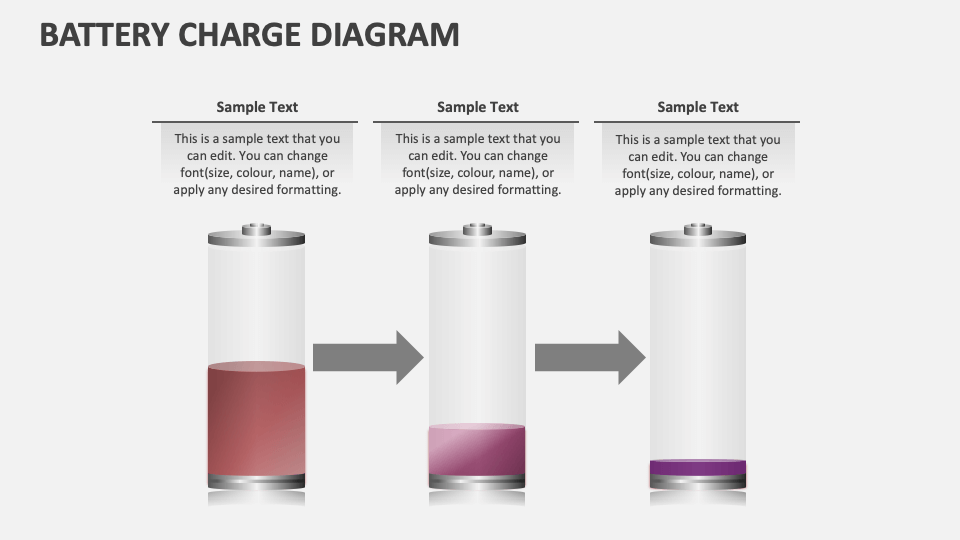 BATTERY CHARGE DIAGRAM

Sample Text

This is a sample text that you can edit. You can change font(size, colour, name), or apply any desired formatting.

Sample Text

This is a sample text that you can edit. You can change font(size, colour, name), or apply any desired formatting.

Sample Text

This is a sample text that you can edit. You can change font(size, colour, name), or apply any desired formatting.